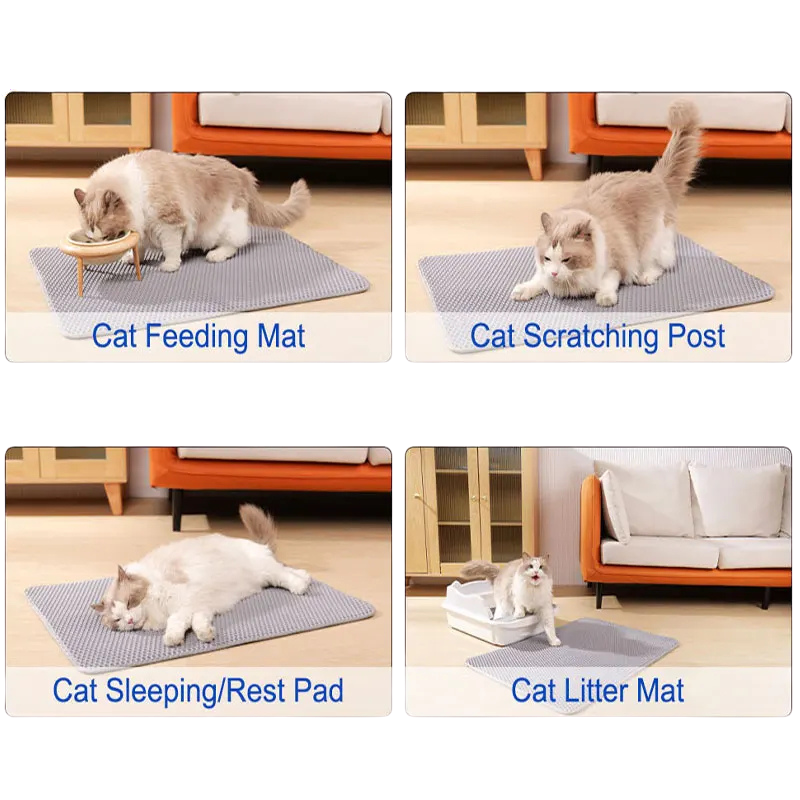 Cat Feeding Mat

Cat Scratching Post

Cat Sleeping/Rest Pad

Cat Litter Mat